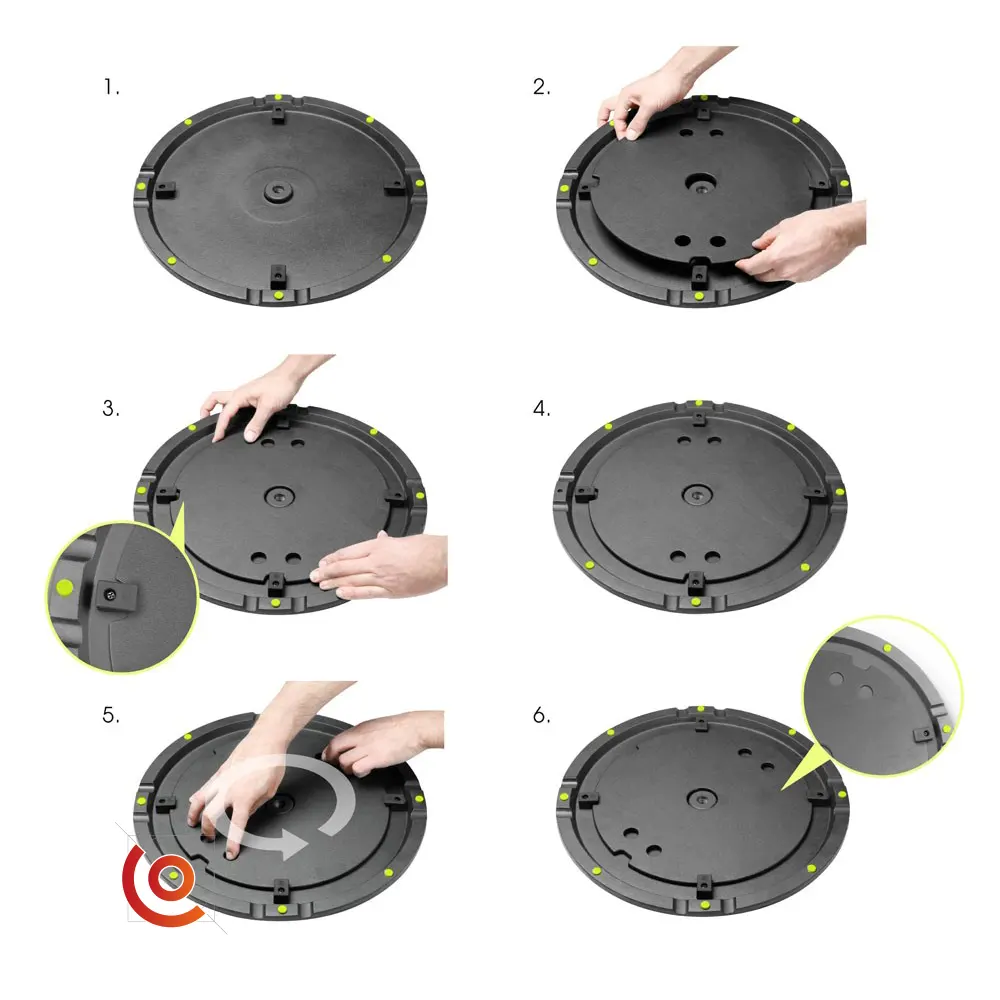 1.

2.

3.

4.

5.

6.